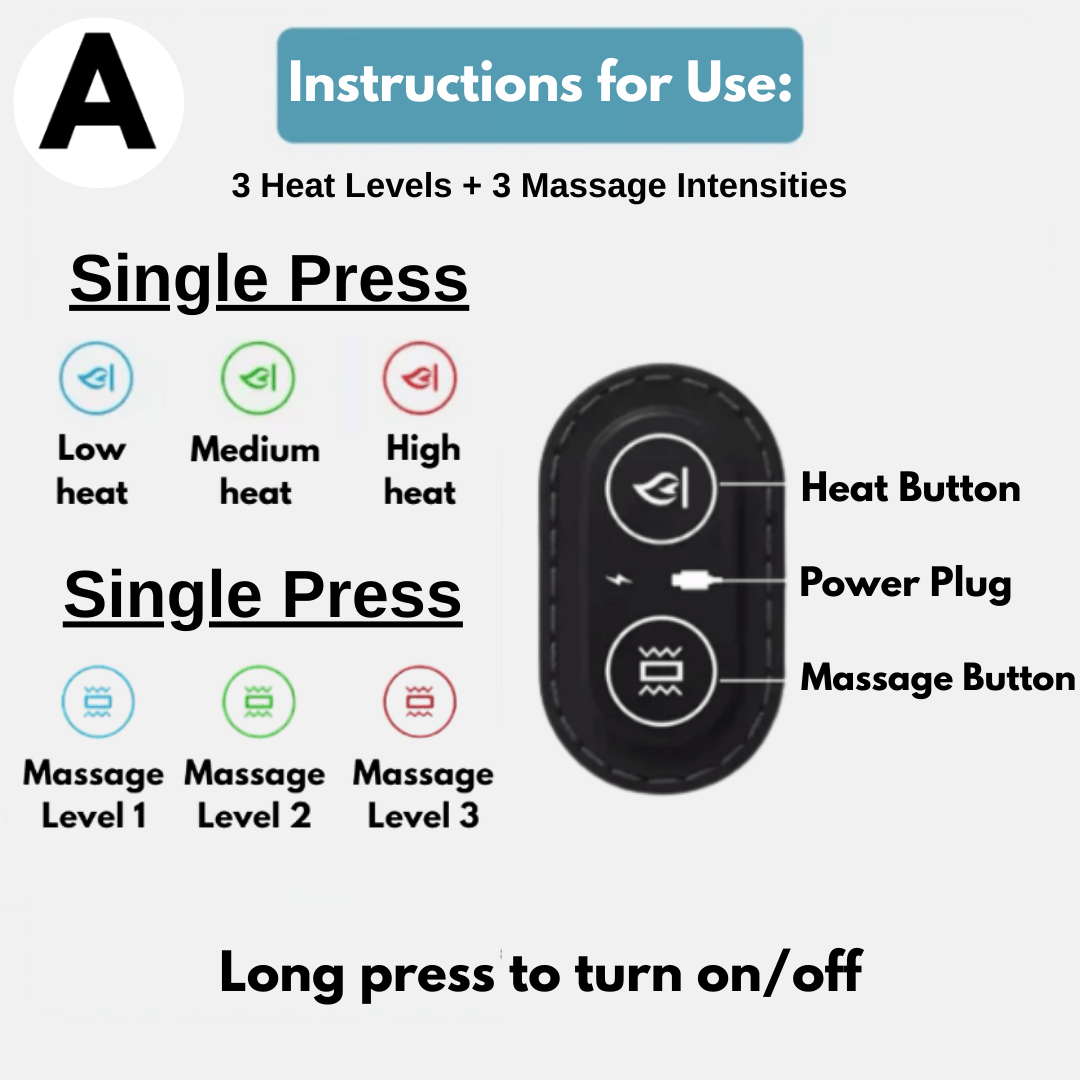 A

Instructions for Use:

3 Heat Levels + 3 Massage Intensities

Single Press

Low heat

Medium heat

High heat

Single Press

Massage Level 1

Massage Level 2

Massage Level 3

Heat Button

Power Plug

Massage Button

Long press to turn on/off